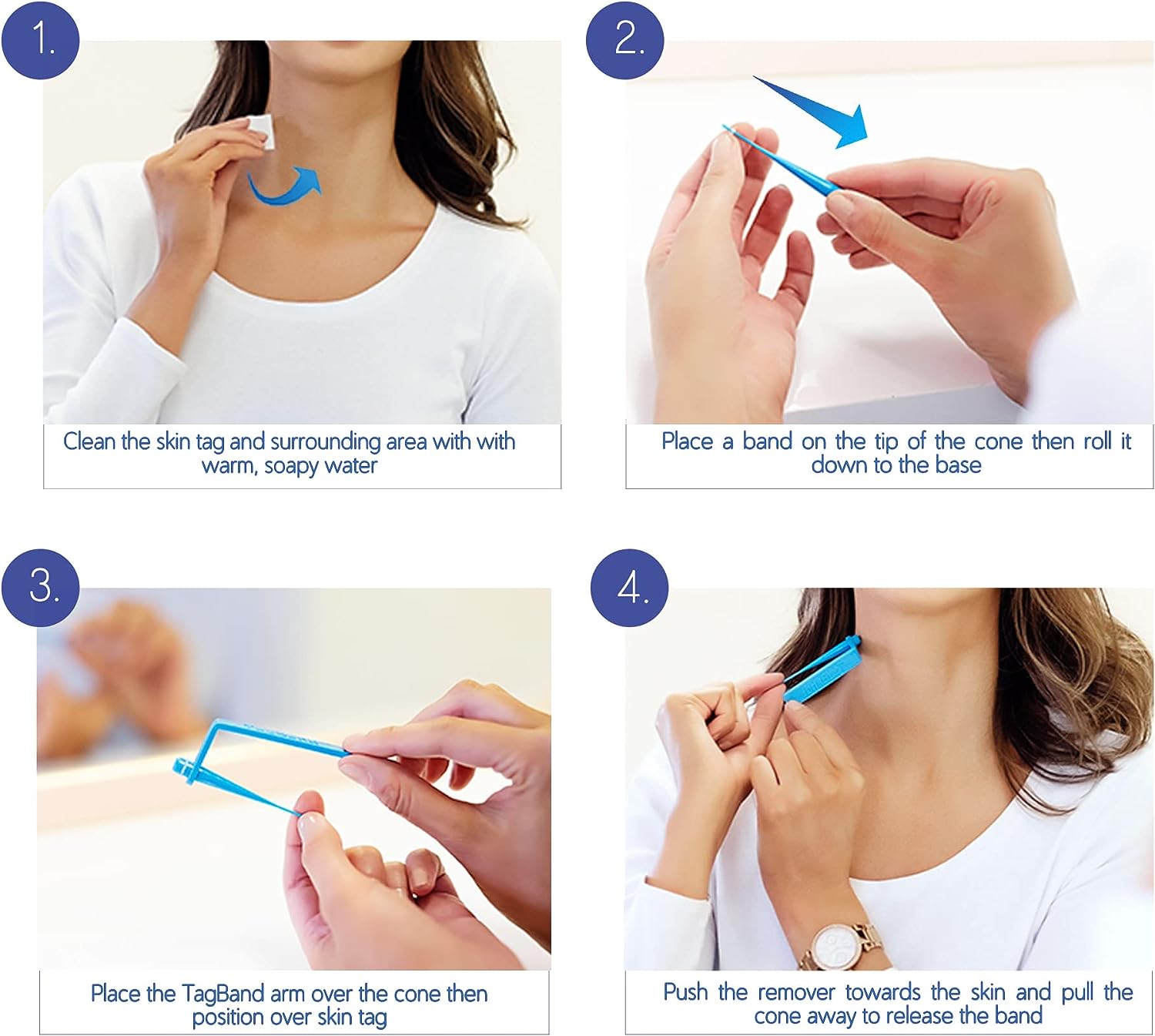 1.

Clean the skin tag and surrounding area with with warm, soapy water

2.

Place a band on the tip of the cone then roll it down to the base

3.

Place the TagBand arm over the cone then position over skin tag

4.

Push the remover towards the skin and pull the cone away to release the band